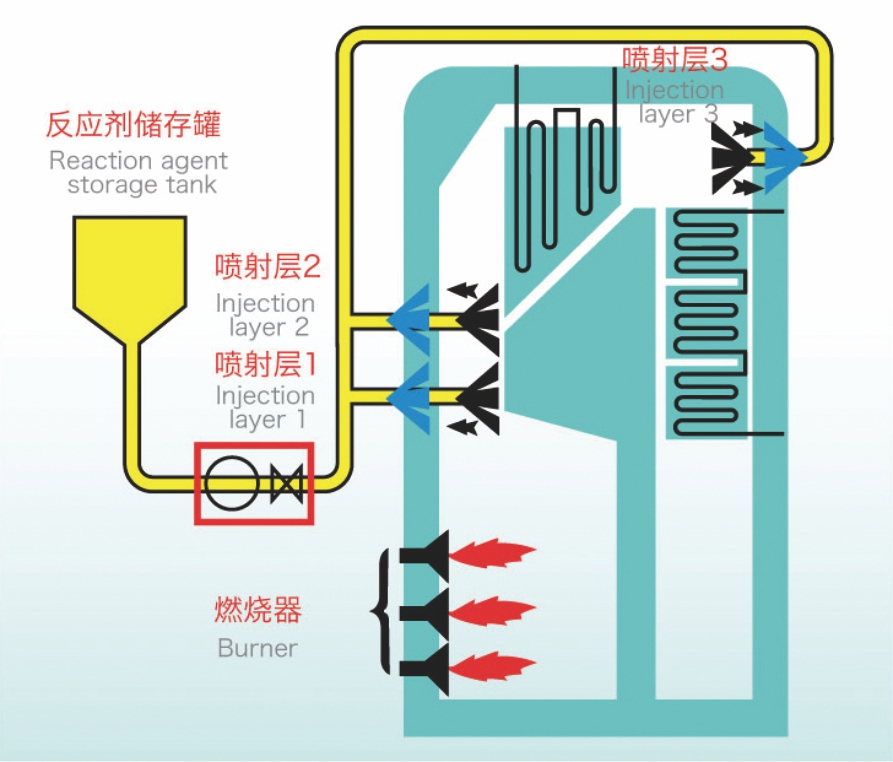 喷射层3
Injection layer 3

反应剂储存罐
Reaction agent storage tank

喷射层2
Injection layer 2

喷射层1
Injection layer 1

燃烧器
Burner